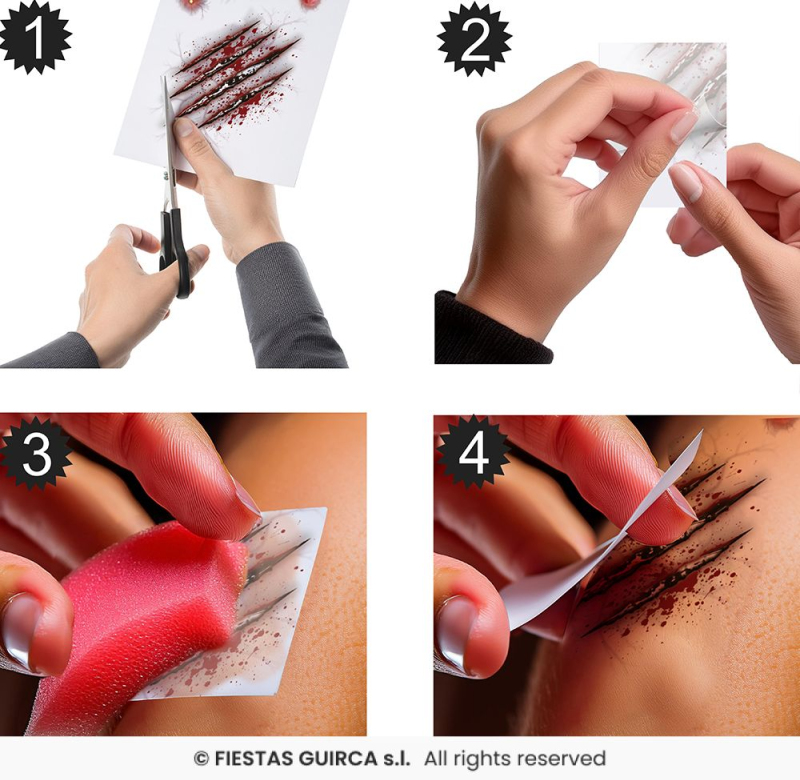 1

2

3

4

© FIESTAS GUIRCA s.l. All rights reserved