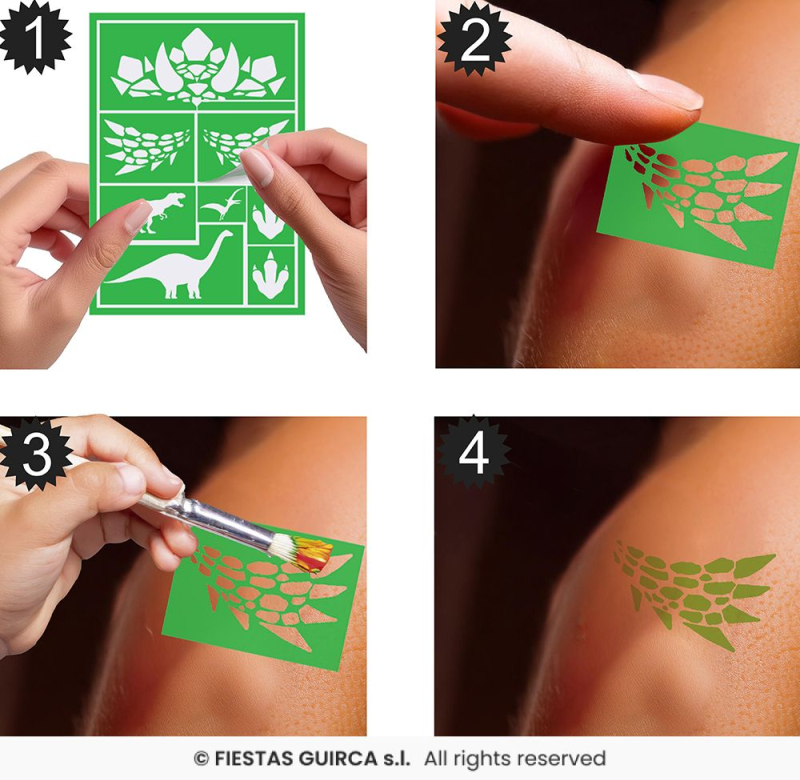 1

2

3

4

© FIESTAS GUIRCA s.l. All rights reserved