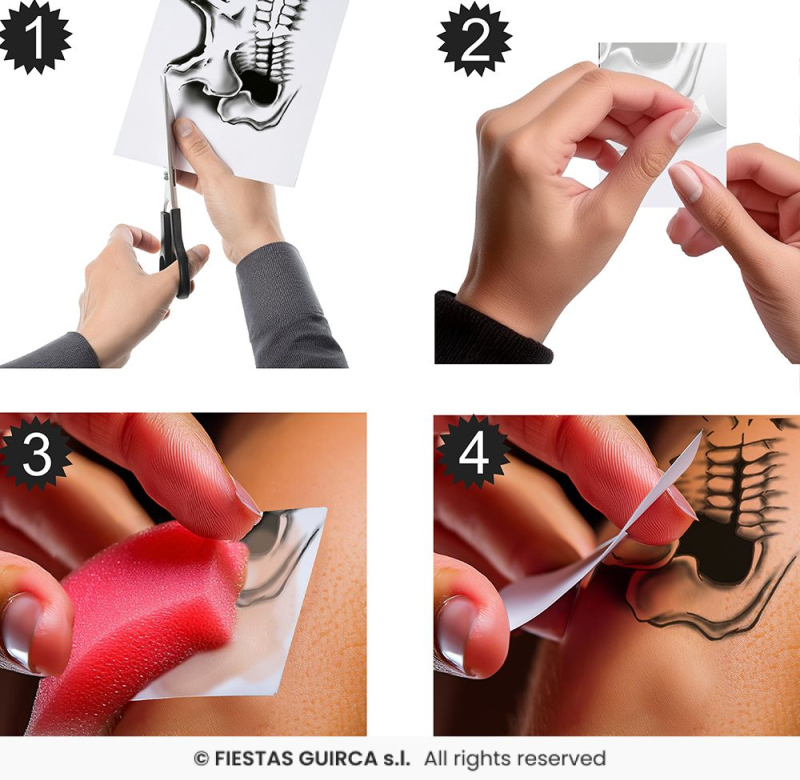 1

2

3

4

© FIESTAS GUIRCA s.l. All rights reserved